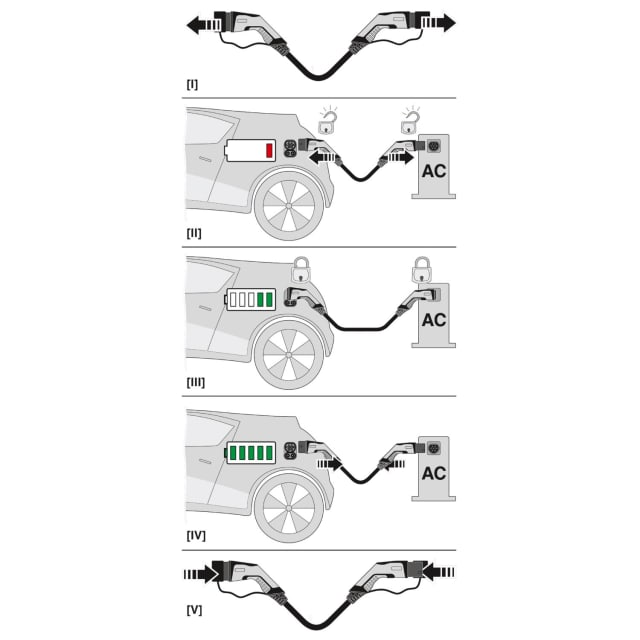 [I]

AC

[II]

AC

[III]

AC

[IV]

[V]